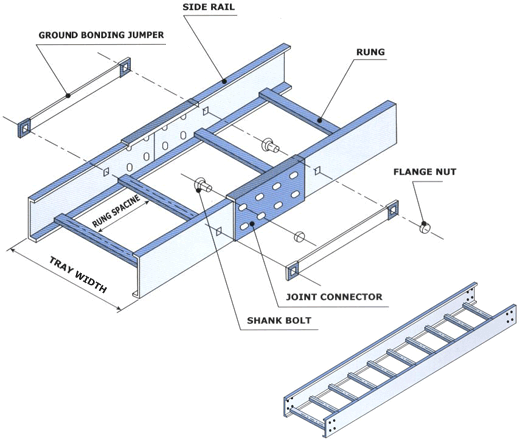 SIDE RAIL

GROUND BONDING JUMPER

RUNG

FLANGE NUT

RUNG SPACINE

TRAY WIDTH

JOINT CONNECTOR

SHANK BOLT